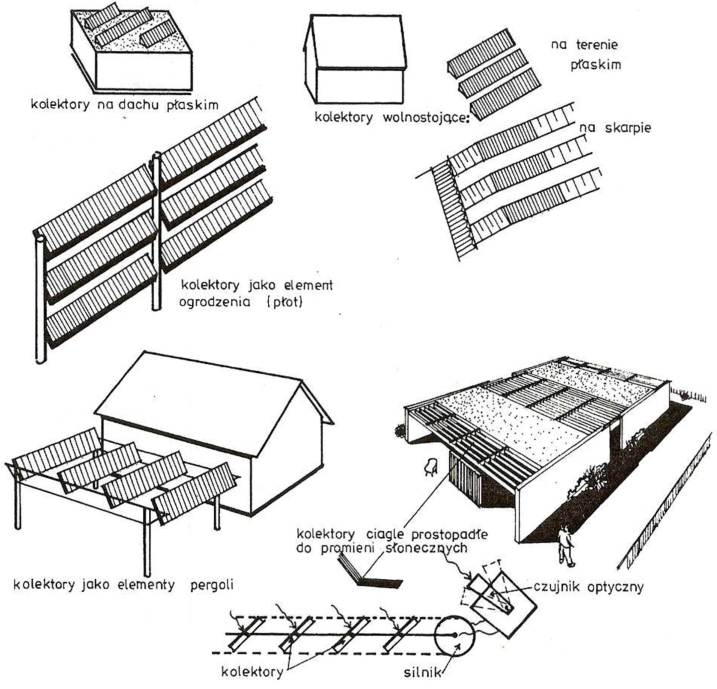 kolektory na dachu płaskim

kolektory wolnostojące:

na terenie płaskim

na skarpie

kolektory jako element ogrodzenia (płot)

kolektory jako elementy pergoli

kolektory ciągle prostopadłe do promieni słonecznych

czujnik optyczny

kolektory

silnik